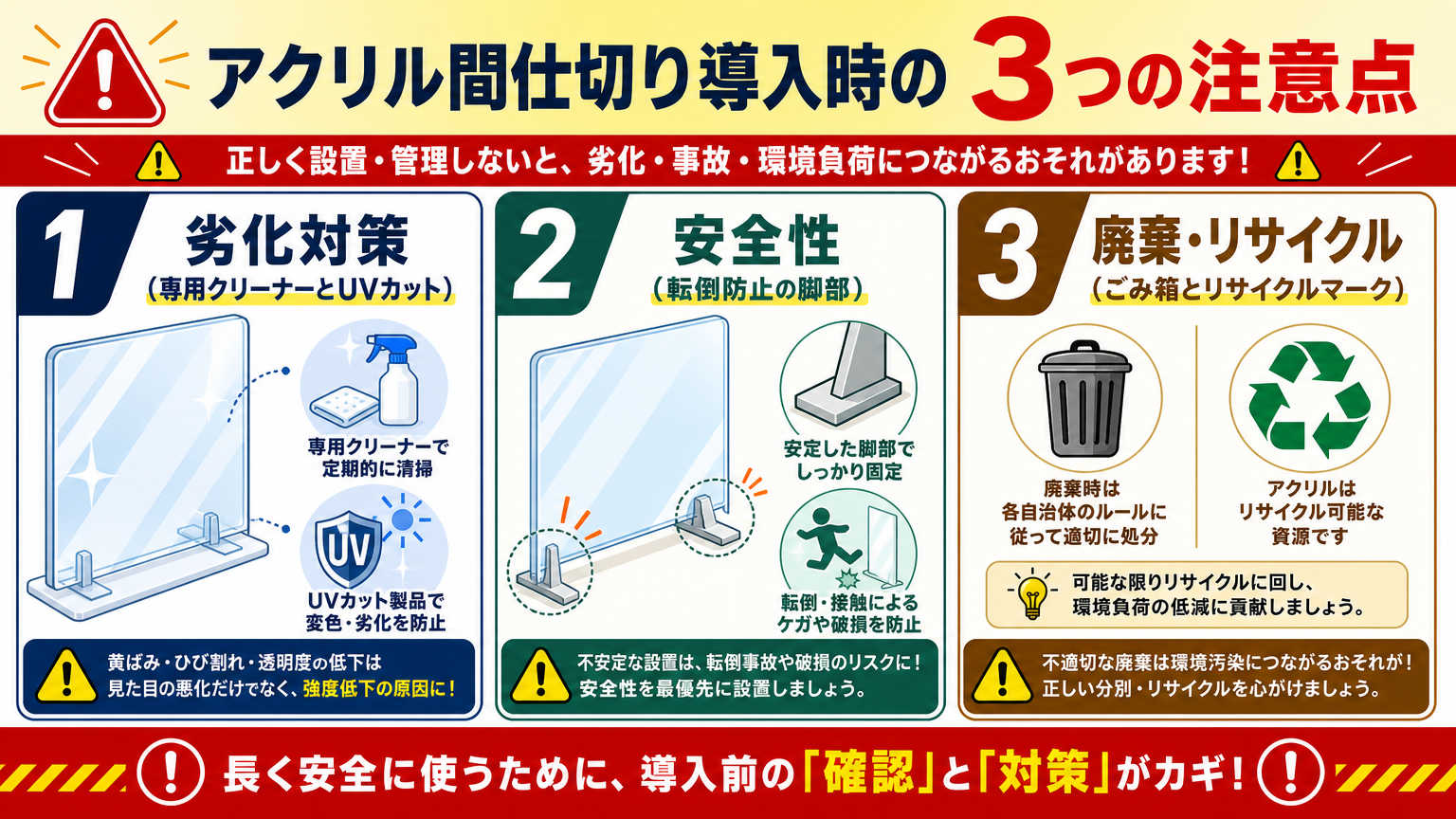 アクリル間仕切り導入時の 3つの注意点

正しく設置・管理しないと、劣化・事故・環境負荷につながるおそれがあります！

1 劣化対策
（専用クリーナーとUVカット）

専用クリーナーで定期的に清掃

UV

UVカット製品で変色・劣化を防止

黄ばみ・ひび割れ・透明度の低下は見た目の悪化だけでなく、強度低下の原因に！

2 安全性
（転倒防止の脚部）

安定した脚部でしっかり固定

転倒・接触によるケガや破損を防止

不安定な設置は、転倒事故や破損のリスクに！安全性を最優先に設置しましょう。

3 廃棄・リサイクル
（ごみ箱とリサイクルマーク）

廃棄時は各自治体のルールに従って適切に処分

アクリルはリサイクル可能な資源です

可能な限りリサイクルに回し、環境負荷の低減に貢献しましょう。

不適切な廃棄は環境汚染につながるおそれが！正しい分別・リサイクルを心がけましょう。

長く安全に使うために、導入前の「確認」と「対策」がカギ！